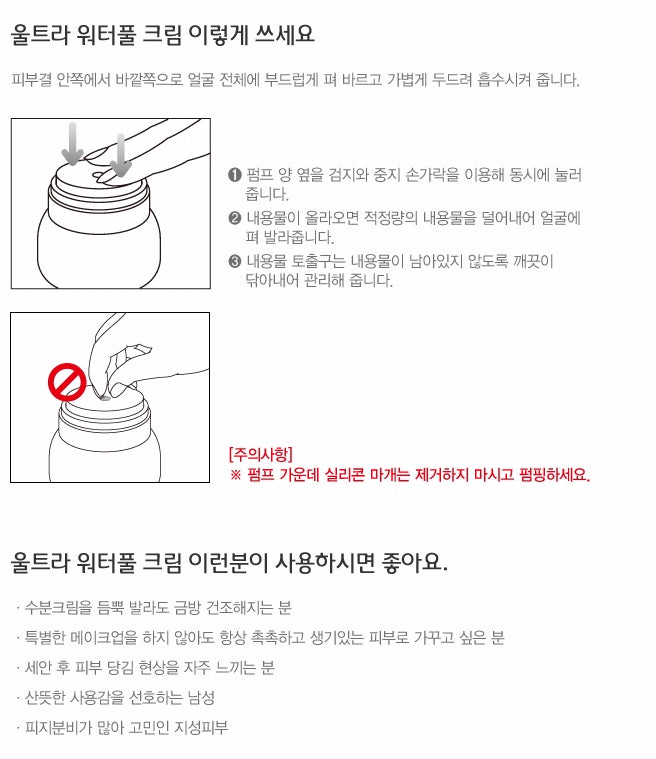 울트라 워터풀 크림 이렇게 쓰세요

피부결 안쪽에서 바깥쪽으로 얼굴 전체에 부드럽게 펴 바르고 가볍게 두드려 흡수시켜 줍니다.

❶ 펌프 양 옆을 검지와 중지 손가락을 이용해 동시에 눌러 줍니다.
❷ 내용물이 올라오면 적정량의 내용물을 덜어내어 얼굴에 펴 발라줍니다.
❸ 내용물 토출구는 내용물이 남아있지 않도록 깨끗이 닦아내어 관리해 줍니다.

[주의사항]
※ 펌프 가운데 실리콘 마개는 제거하지 마시고 펌핑하세요.

울트라 워터풀 크림 이런분이 사용하시면 좋아요.

· 수분크림을 듬뿍 발라도 금방 건조해지는 분
· 특별한 메이크업을 하지 않아도 항상 촉촉하고 생기있는 피부로 가꾸고 싶은 분
· 세안 후 피부 당김 현상을 자주 느끼는 분
· 산뜻한 사용감을 선호하는 남성
· 피지분비가 많아 고민인 지성피부